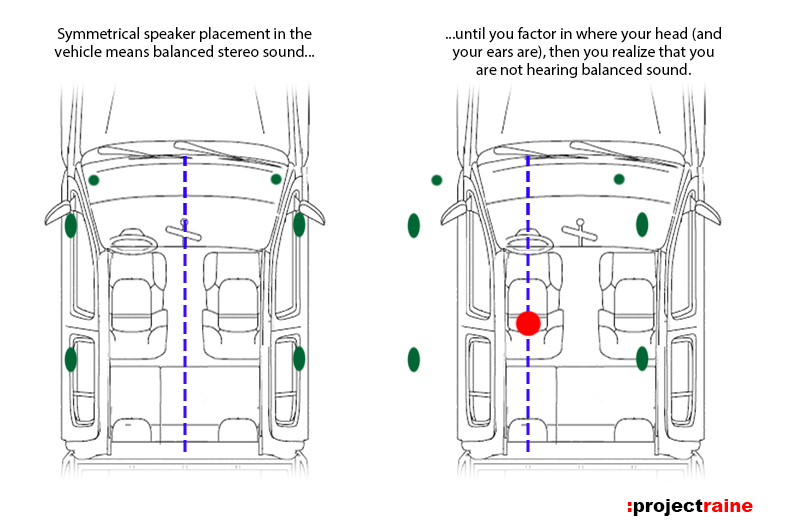 Symmetrical speaker placement in the vehicle means balanced stereo sound...

...until you factor in where your head (and your ears are), then you realize that you are not hearing balanced sound.

:projectraine